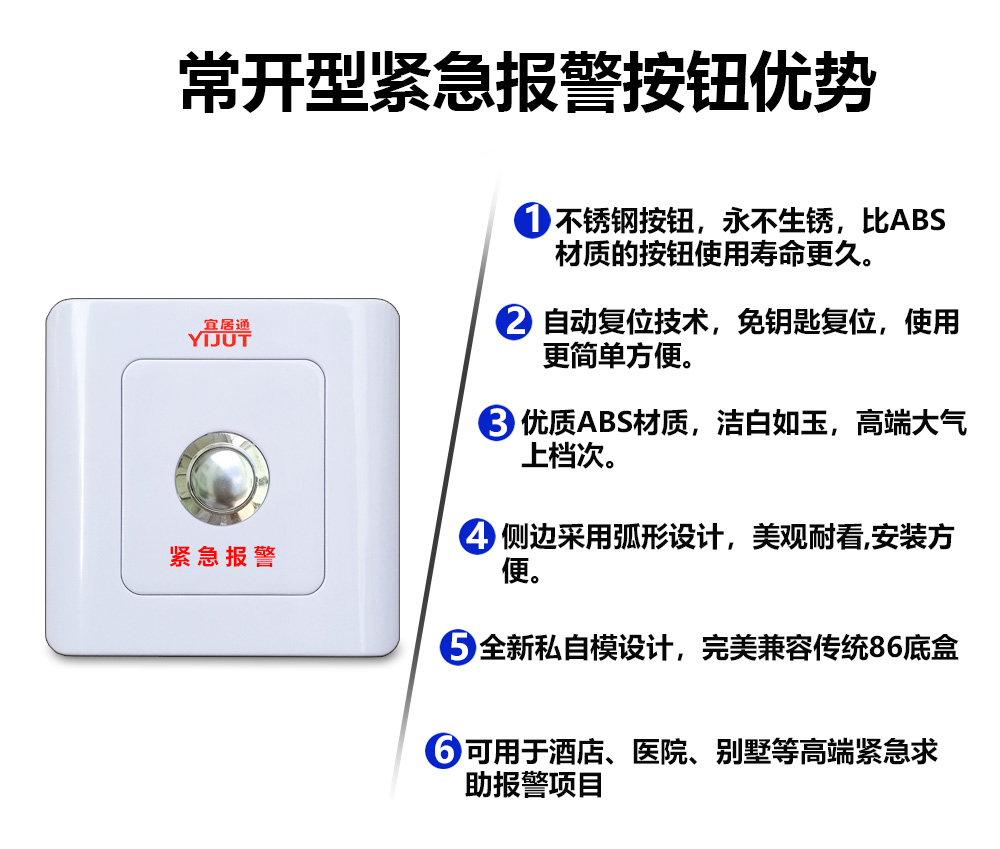 常开型紧急报警按钮优势

宜居通
YIJUT

紧急报警

1 不锈钢按钮，永不生锈，比ABS材质的按钮使用寿命更久。

2 自动复位技术，免钥匙复位，使用更简单方便。

3 优质ABS材质，洁白如玉，高端大气上档次。

4 侧边采用弧形设计，美观耐看,安装方便。

5 全新私自模设计，完美兼容传统86底盒

6 可用于酒店、医院、别墅等高端紧急求助报警项目